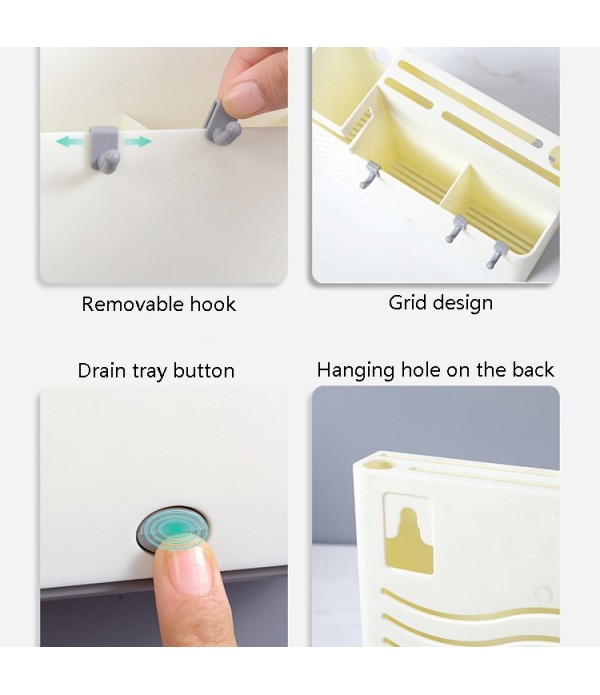 Removable hook

Grid design

Drain tray button

Hanging hole on the back