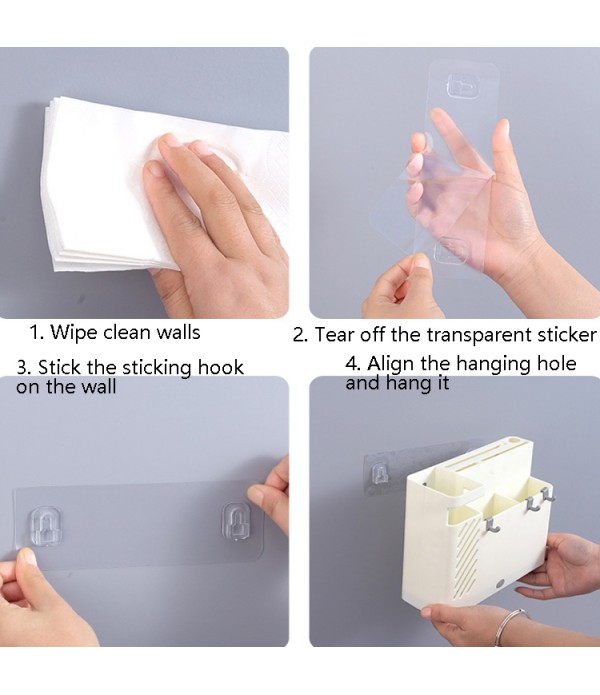 1. Wipe clean walls

2. Tear off the transparent sticker

3. Stick the sticking hook on the wall

4. Align the hanging hole and hang it